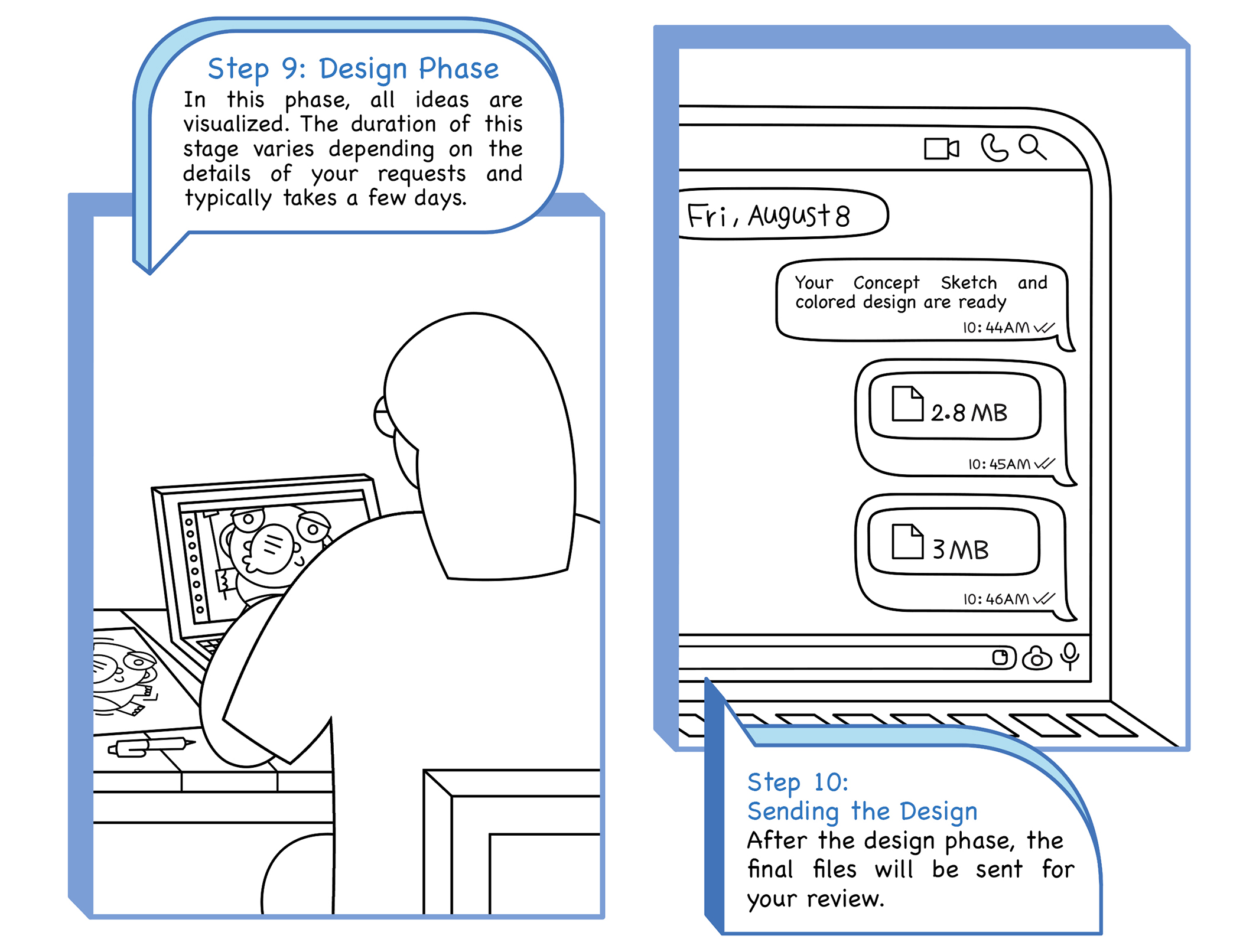 Step 9: Design Phase
In this phase, all ideas are visualized. The duration of this stage varies depending on the details of your requests and typically takes a few days.

Fri, August 8

Your Concept Sketch and colored design are ready
10:44AM

2.8 MB
10:45AM

3 MB
10:46AM

Step 10:
Sending the Design
After the design phase, the final files will be sent for your review.