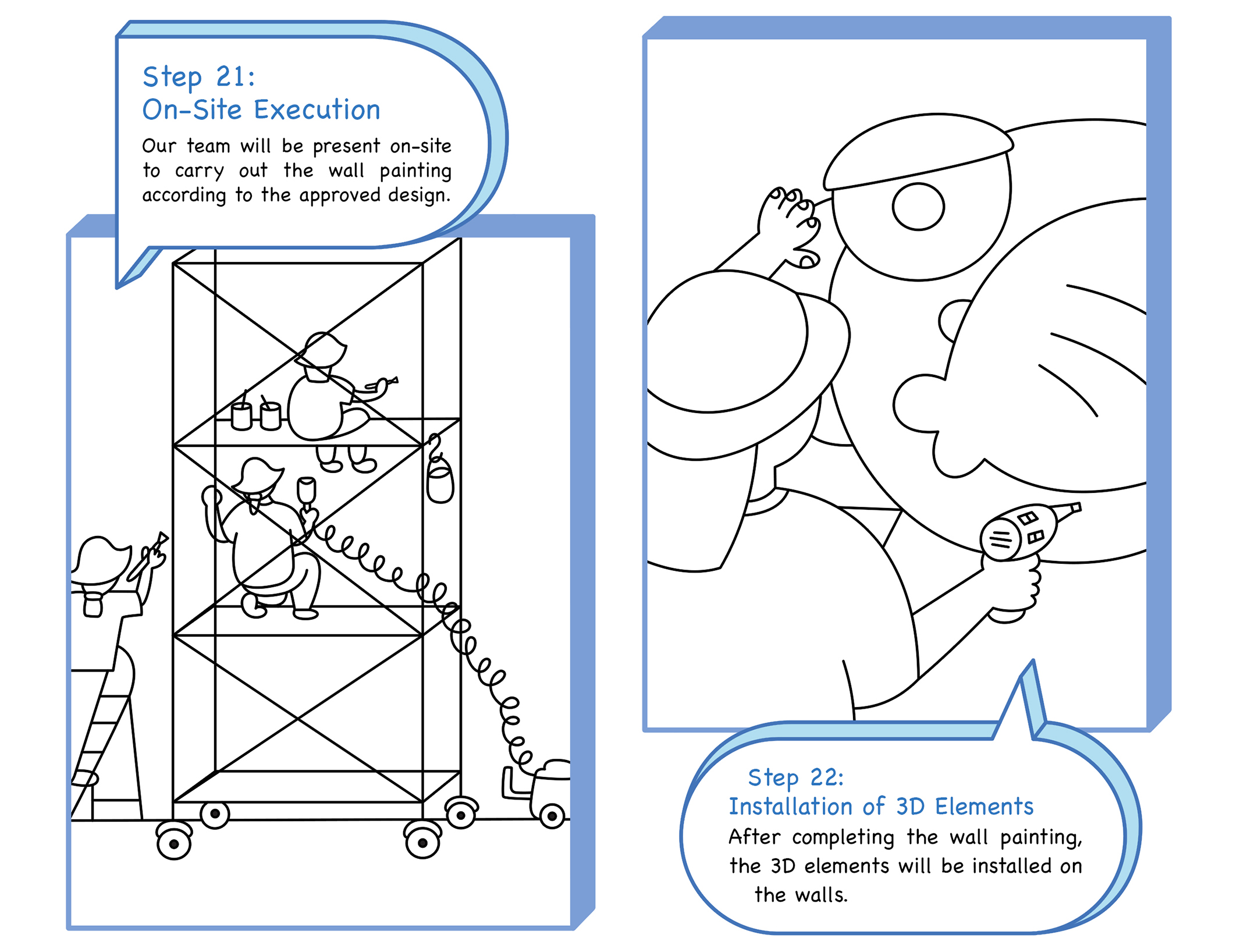 Step 21:
On-Site Execution

Our team will be present on-site to carry out the wall painting according to the approved design.

Step 22:
Installation of 3D Elements

After completing the wall painting, the 3D elements will be installed on the walls.