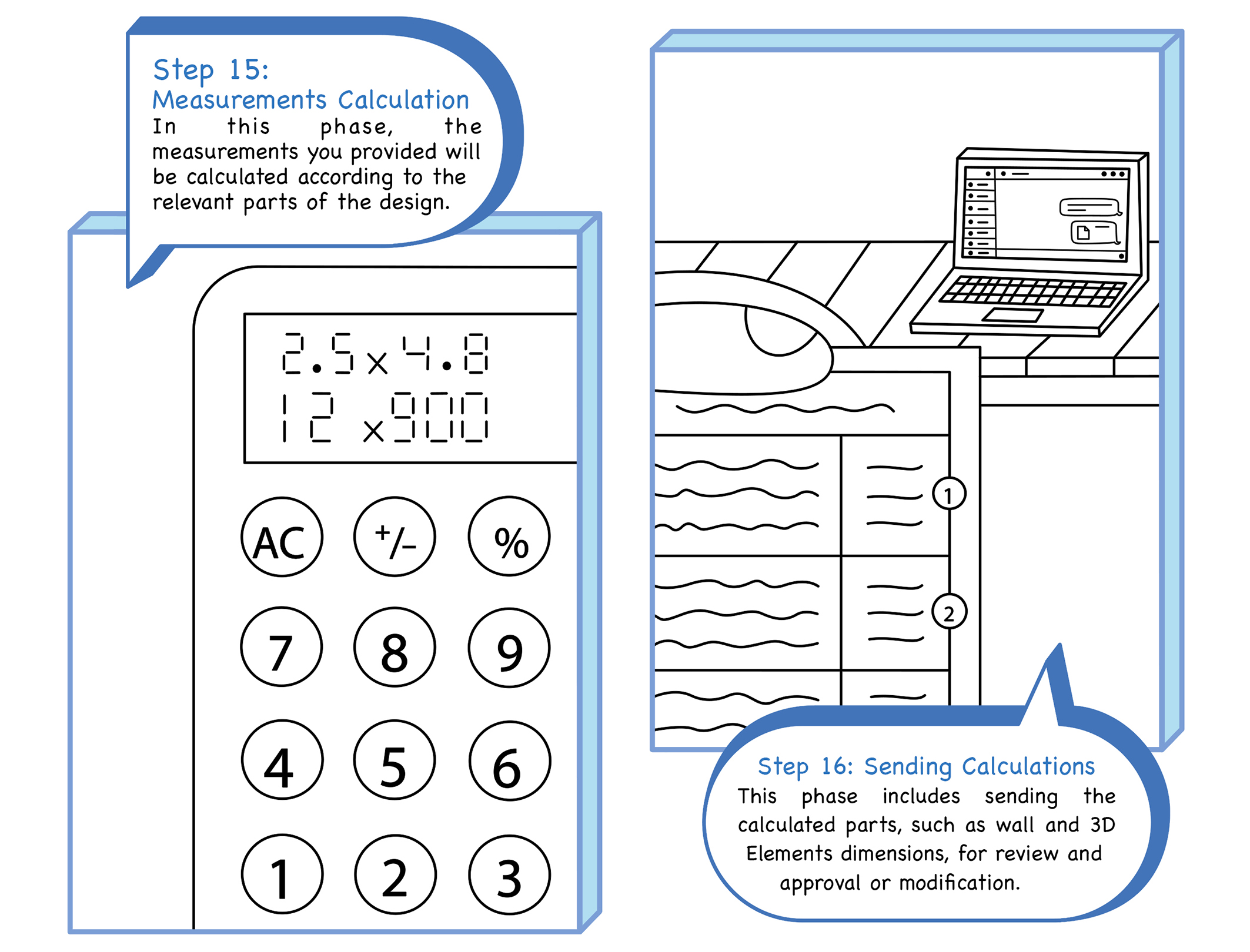 Step 15:
Measurements Calculation
In this phase, the measurements you provided will be calculated according to the relevant parts of the design.

2.5x4.8
12 x900

AC
+/-
%
7
8
9
4
5
6
1
2
3

1
2

Step 16: Sending Calculations
This phase includes sending the calculated parts, such as wall and 3D Elements dimensions, for review and approval or modification.